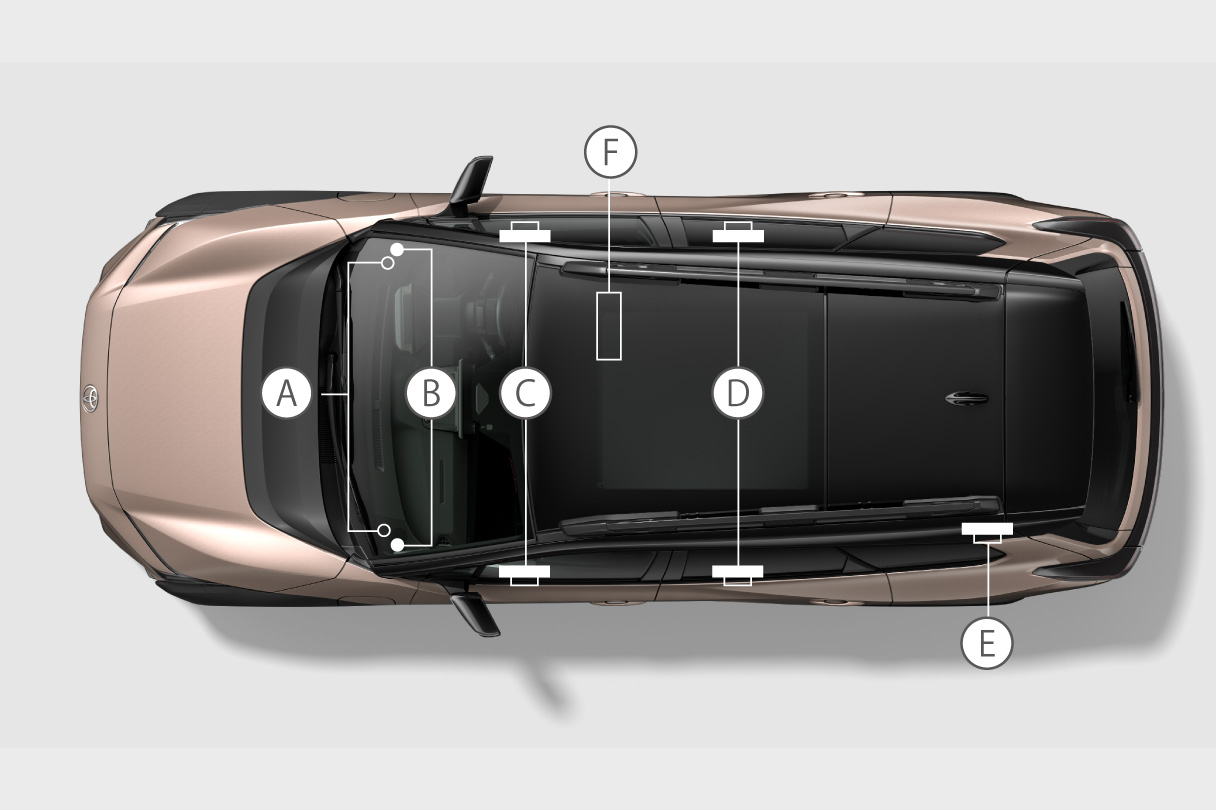 F
A
B
C
D
E