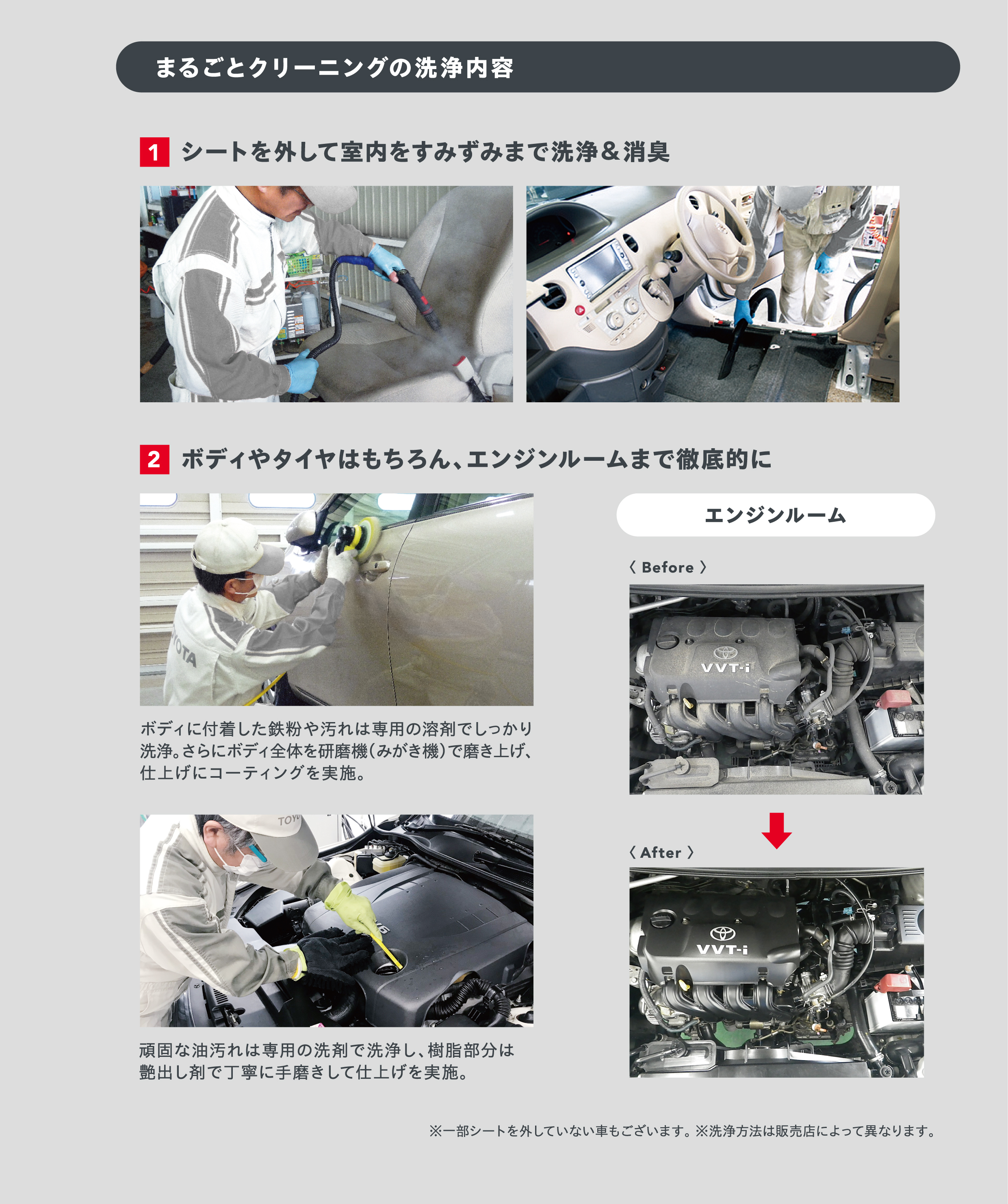 まるごとクリーニングの洗浄内容

1 シートを外して室内をすみずみまで洗浄＆消臭

2 ボディやタイヤはもちろん、エンジンルームまで徹底的に

ボディに付着した鉄粉や汚れは専用の溶剤でしっかり洗浄。さらにボディ全体を研磨機（みがき機）で磨き上げ、仕上げにコーティングを実施。

頑固な油汚れは専用の洗剤で洗浄し、樹脂部分は艶出し剤で丁寧に手磨きして仕上げを実施。

エンジンルーム

〈 Before 〉

VVT-i

〈 After 〉

VVT-i

※一部シートを外していない車もございます。※洗浄方法は販売店によって異なります。